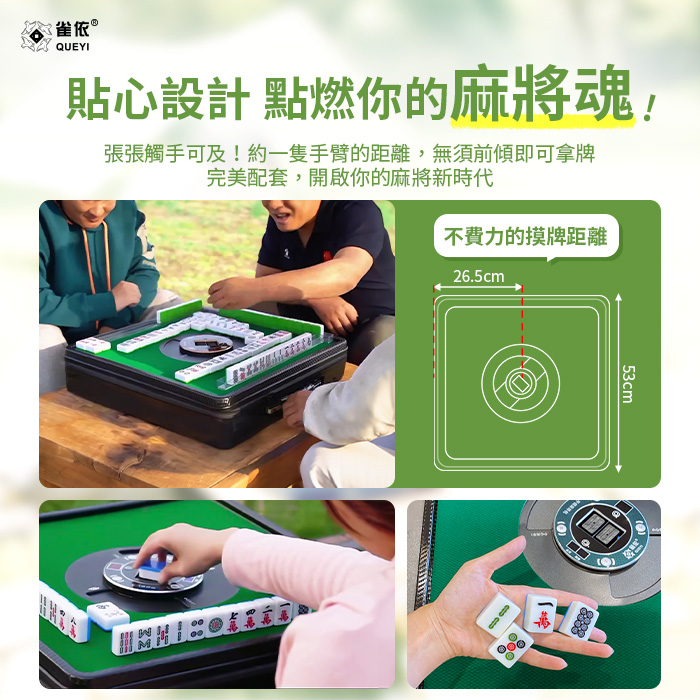 雀依®
QUEYI

貼心設計 點燃你的麻將魂！

張張觸手可及！約一隻手臂的距離，無須前傾即可拿牌
完美配套，開啟你的麻將新時代

不費力的摸牌距離

26.5cm

53cm