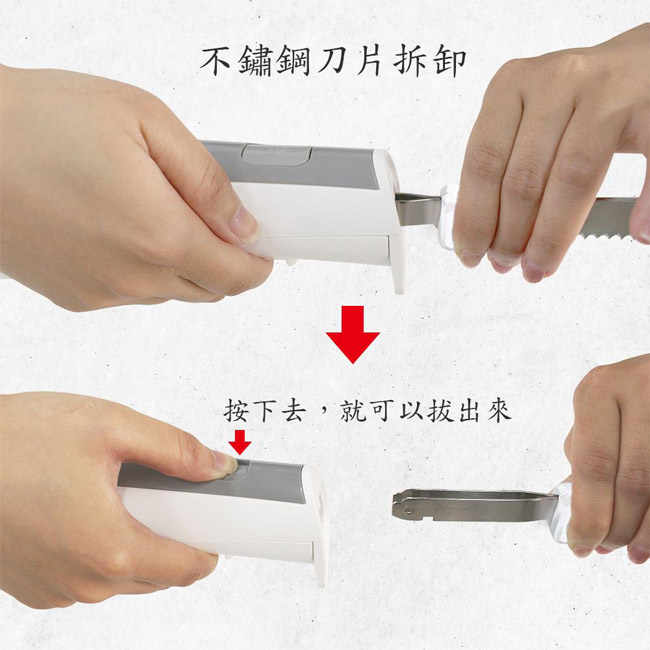 不鏽鋼刀片拆卸

按下去，就可以拔出來