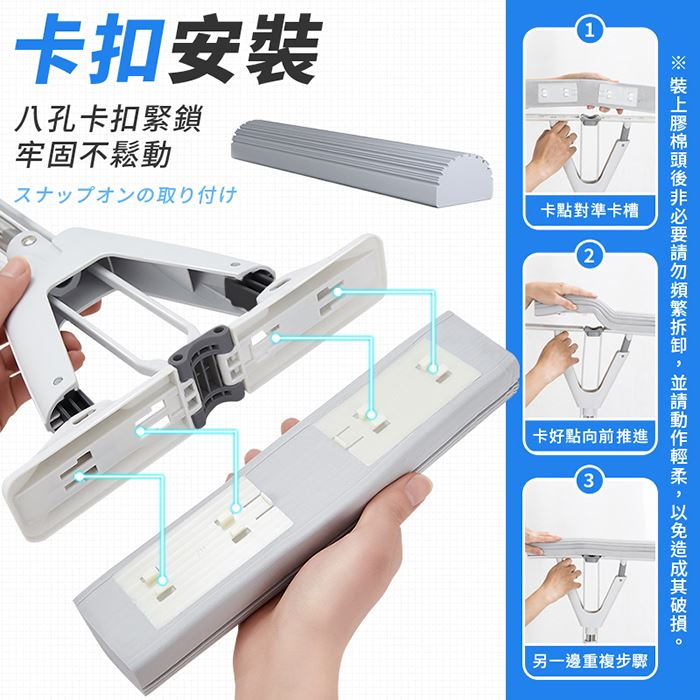 卡扣安裝

八孔卡扣緊鎖
牢固不鬆動

スナップオンの取り付け

1
卡點對準卡槽

2
卡好點向前推進

3
另一邊重複步驟

※裝上膠棉頭後非必要請勿頻繁拆卸，並請動作輕柔，以免造成其破損。