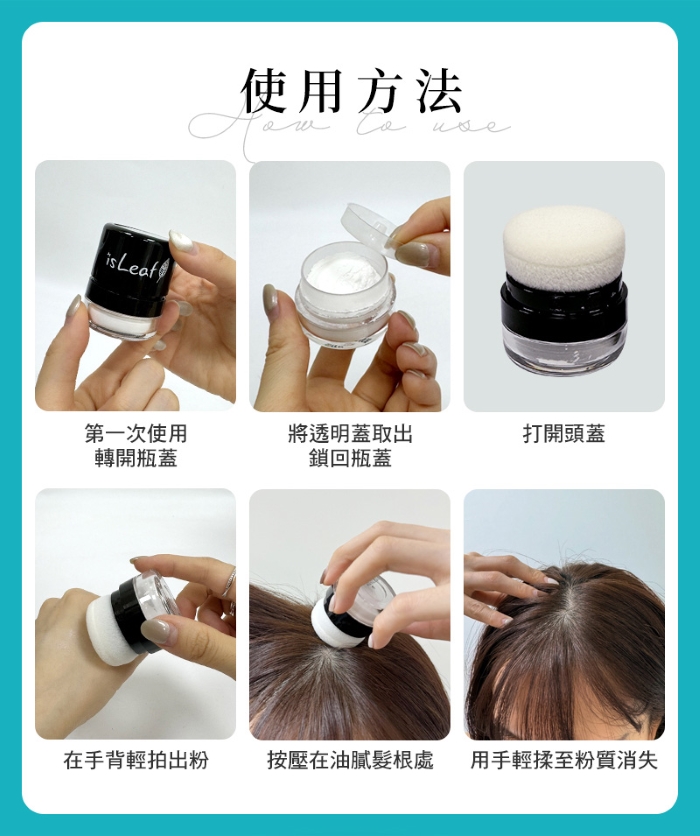 使用方法

How to use

isLeaf

第一次使用
轉開瓶蓋

將透明蓋取出
鎖回瓶蓋

打開頭蓋

在手背輕拍出粉

按壓在油膩髮根處

用手輕揉至粉質消失