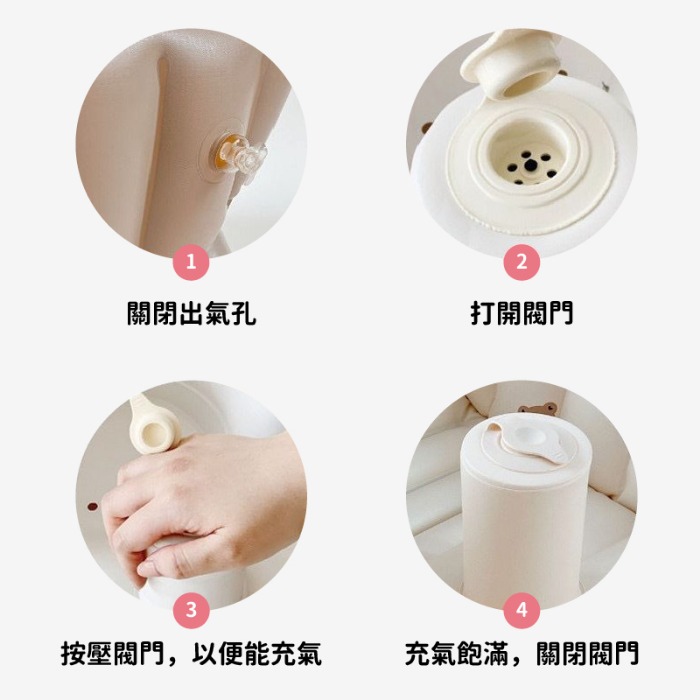 1
關閉出氣孔

2
打開閥門

3
按壓閥門，以便能充氣

4
充氣飽滿，關閉閥門