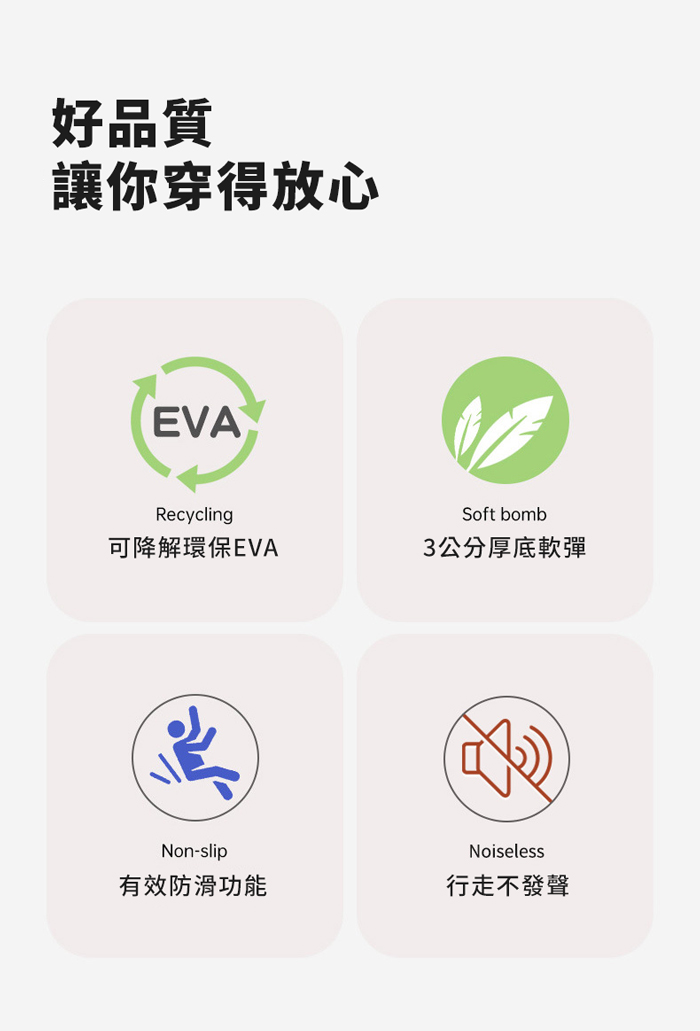 好品質
讓你穿得放心

EVA

Recycling
可降解環保EVA

Soft bomb
3公分厚底軟彈

Non-slip
有效防滑功能

Noiseless
行走不發聲