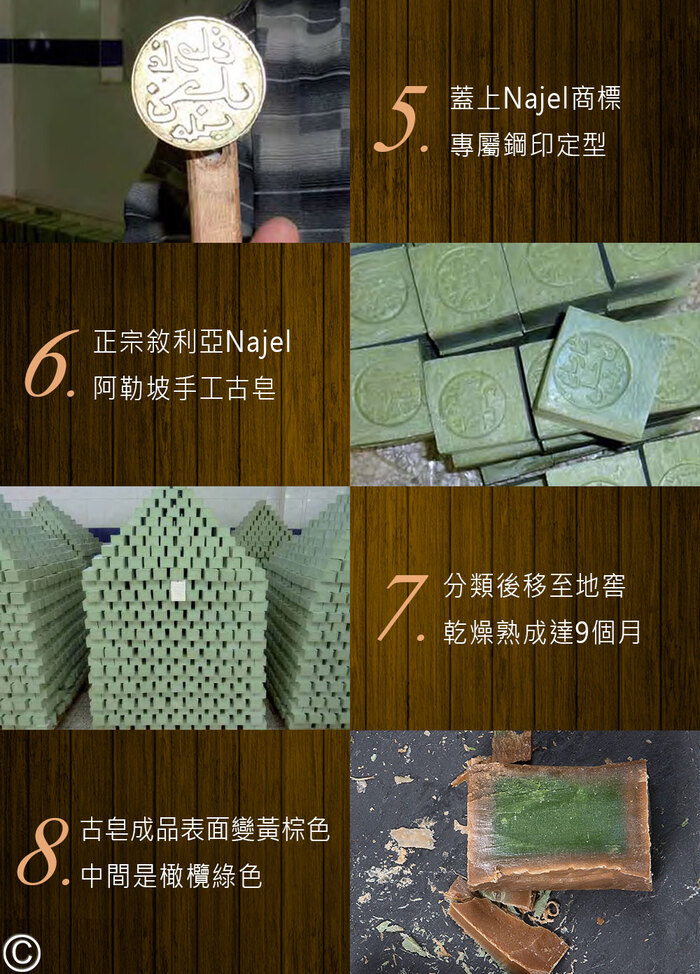 5. 蓋上Najel商標
專屬鋼印定型

6. 正宗敘利亞Najel
阿勒坡手工古皂

7. 分類後移至地窖
乾燥熟成達9個月

8. 古皂成品表面變黃棕色
中間是橄欖綠色

©