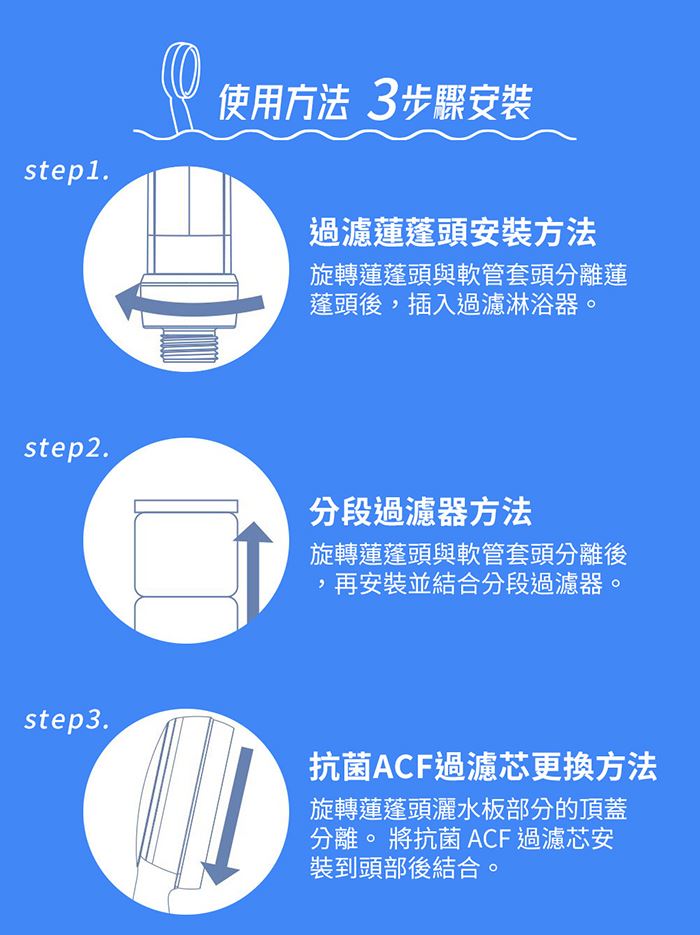 使用方法 3步驟安裝

step1.

過濾蓮蓬頭安裝方法

旋轉蓮蓬頭與軟管套頭分離蓮蓬頭後，插入過濾淋浴器。

step2.

分段過濾器方法

旋轉蓮蓬頭與軟管套頭分離後，再安裝並結合分段過濾器。

step3.

抗菌ACF過濾芯更換方法

旋轉蓮蓬頭灑水板部分的頂蓋分離。 將抗菌 ACF 過濾芯安裝到頭部後結合。