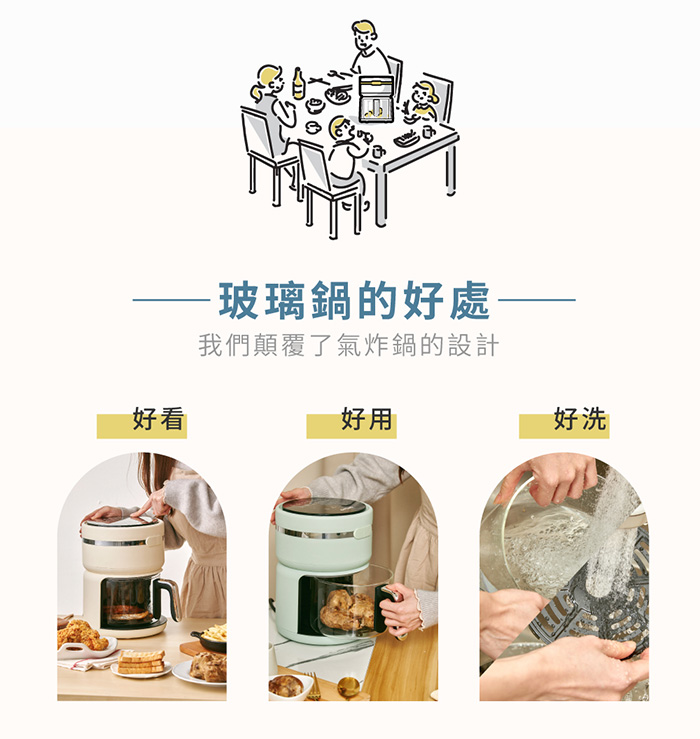 玻璃鍋的好處

我們顛覆了氣炸鍋的設計

好看

好用

好洗