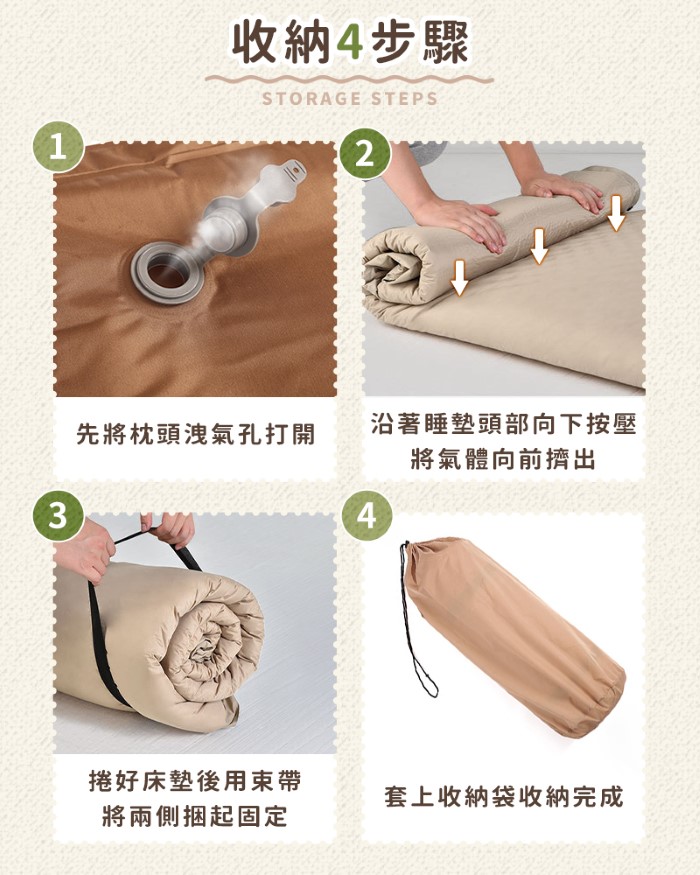 收納4步驟

STORAGE STEPS

1

先將枕頭洩氣孔打開

2

沿著睡墊頭部向下按壓
將氣體向前擠出

3

捲好床墊後用束帶
將兩側捆起固定

4

套上收納袋收納完成